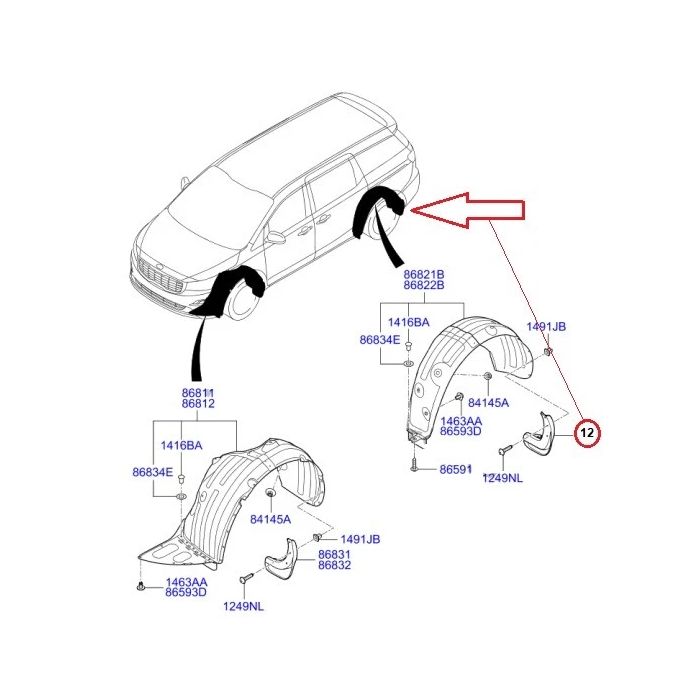 86821B
86822B

1416BA

86834E

1491JB

84145A

1463AA
86593D

12

86591

1249NL

86811
86812

1416BA

86834E

84145A

1491JB

86831
86832

1463AA
86593D

1249NL