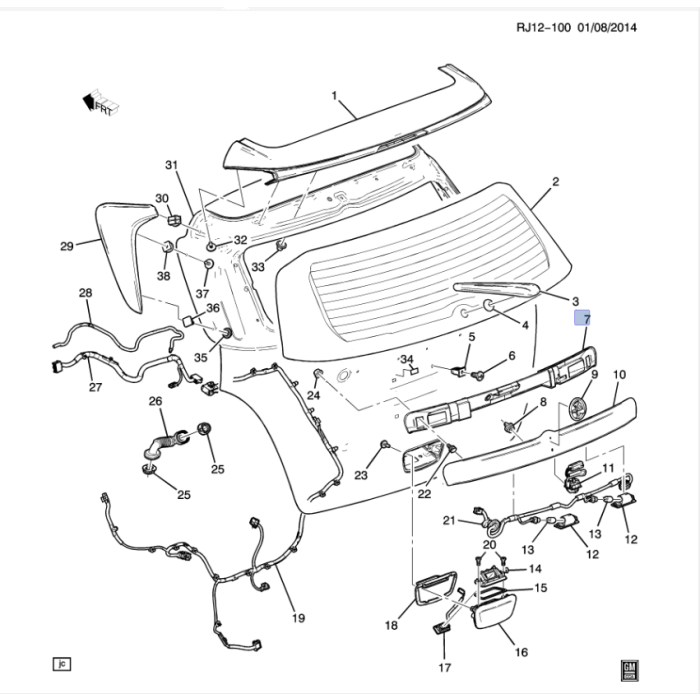 RJ12-100 01/08/2014

FRT

1
2
3
4
5
6
7
8
9
10
11
12
12
13
13
14
15
16
17
18
19
20
21
22
23
24
25
25
26
27
28
29
30
31
32
33
34
35
36
37
38

jc

GM